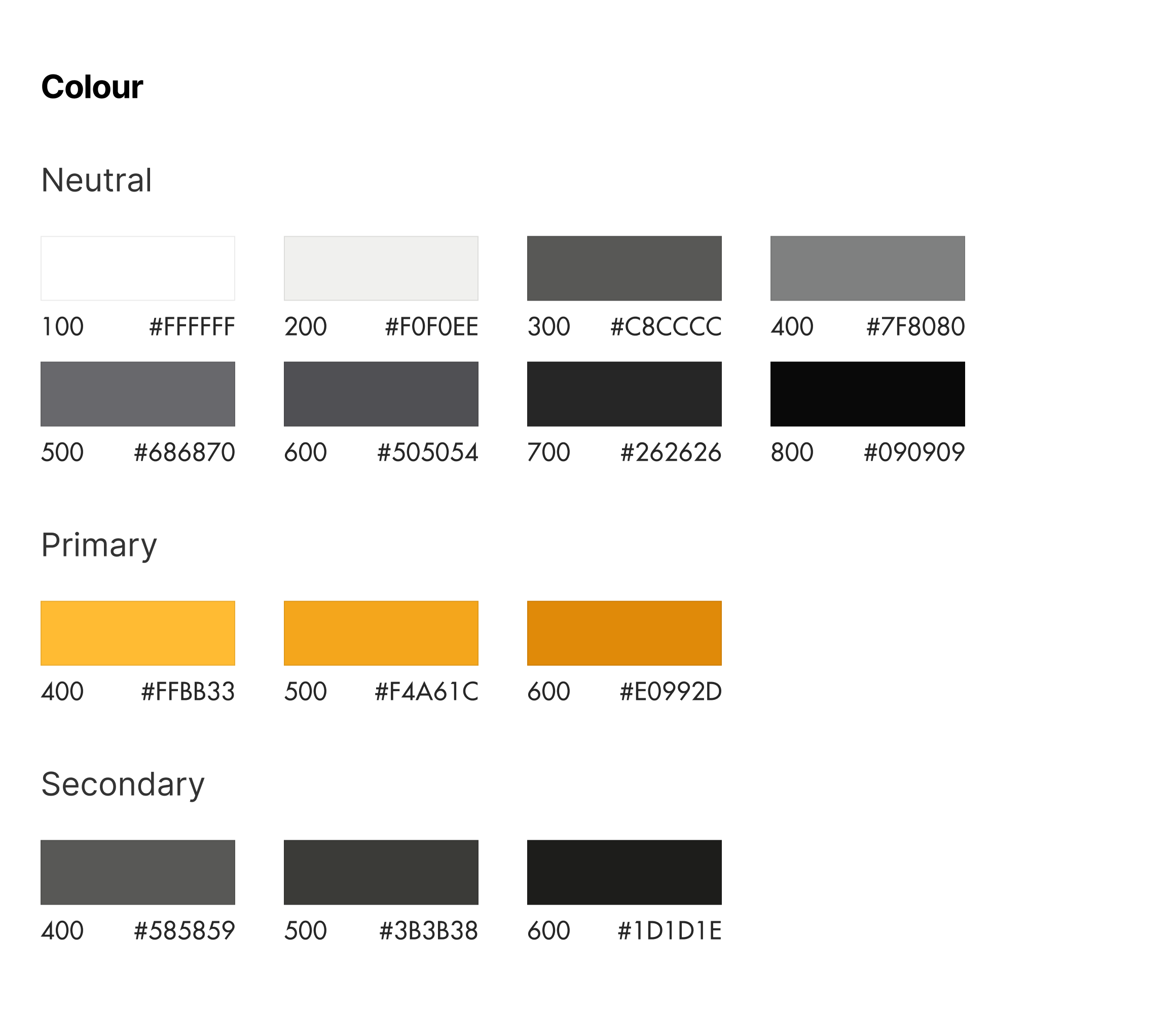 Colour

Neutral

100 #FFFFFF
200 #F0F0EE
300 #C8CCCC
400 #7F8080
500 #686870
600 #505054
700 #262626
800 #090909

Primary

400 #FFBB33
500 #F4A61C
600 #E0992D

Secondary

400 #585859
500 #3B3B38
600 #1D1D1E